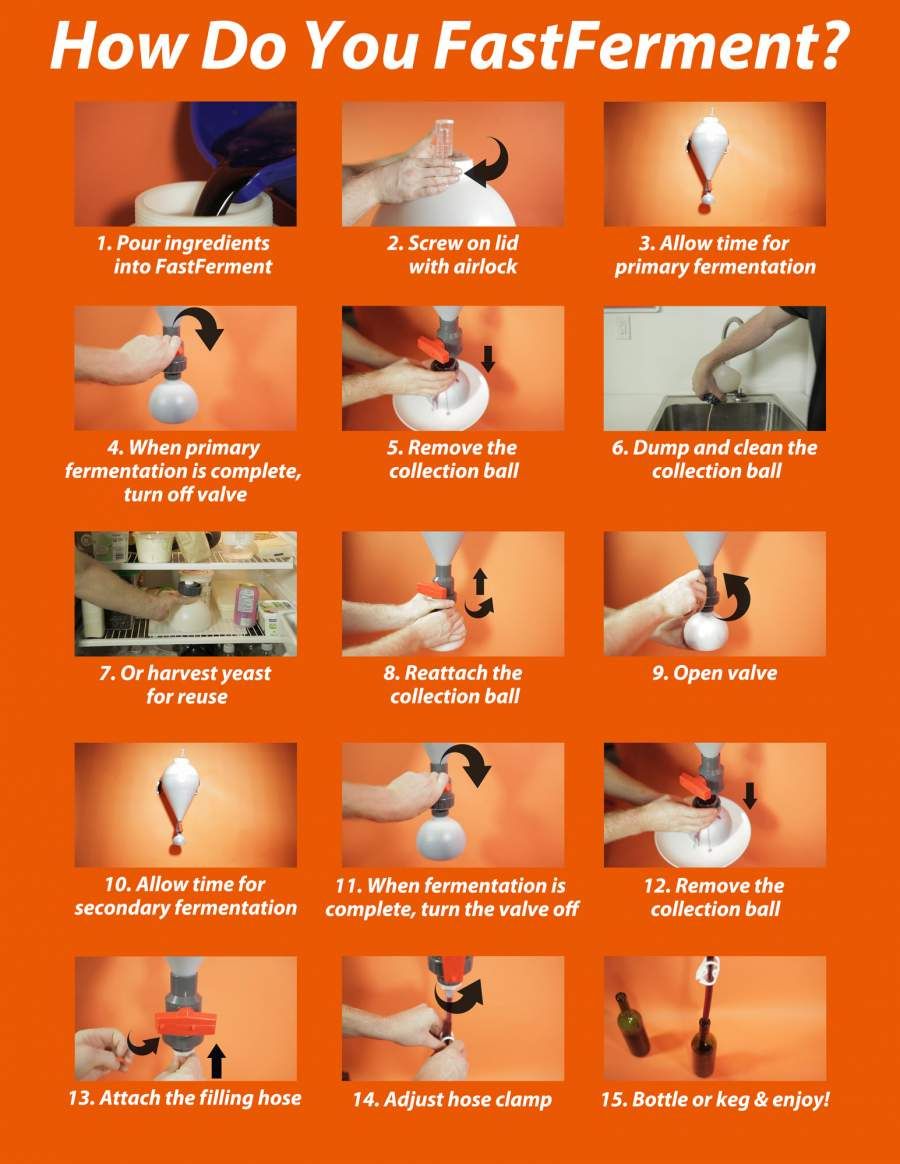 How Do You FastFerment?

1. Pour ingredients into FastFerment

2. Screw on lid with airlock

3. Allow time for primary fermentation

4. When primary fermentation is complete, turn off valve

5. Remove the collection ball

6. Dump and clean the collection ball

7. Or harvest yeast for reuse

8. Reattach the collection ball

9. Open valve

10. Allow time for secondary fermentation

11. When fermentation is complete, turn the valve off

12. Remove the collection ball

13. Attach the filling hose

14. Adjust hose clamp

15. Bottle or keg & enjoy!